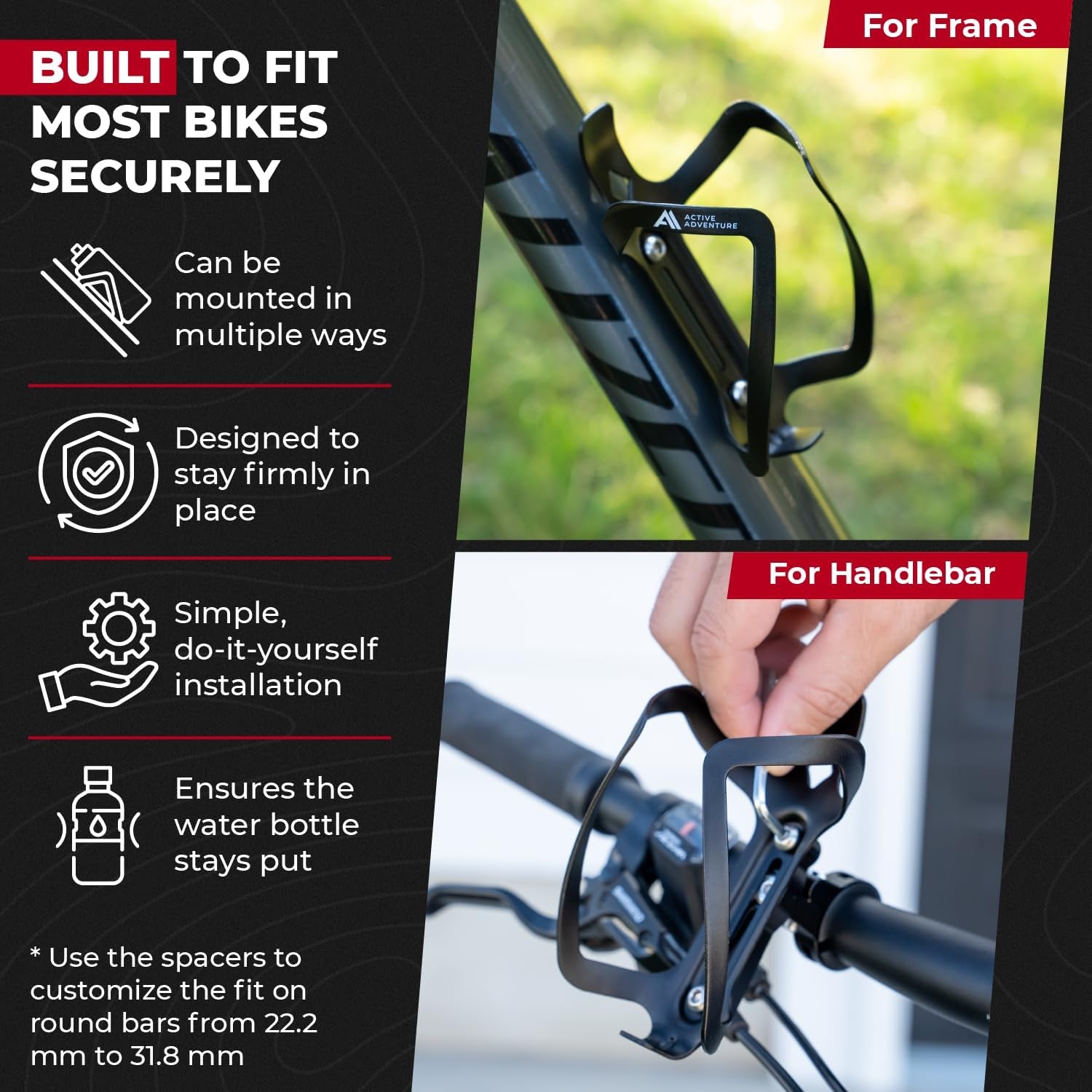 BUILT TO FIT MOST BIKES SECURELY

Can be mounted in multiple ways

Designed to stay firmly in place

Simple, do-it-yourself installation

Ensures the water bottle stays put

* Use the spacers to customize the fit on round bars from 22.2 mm to 31.8 mm

For Frame

ACTIVE ADVENTURE

For Handlebar