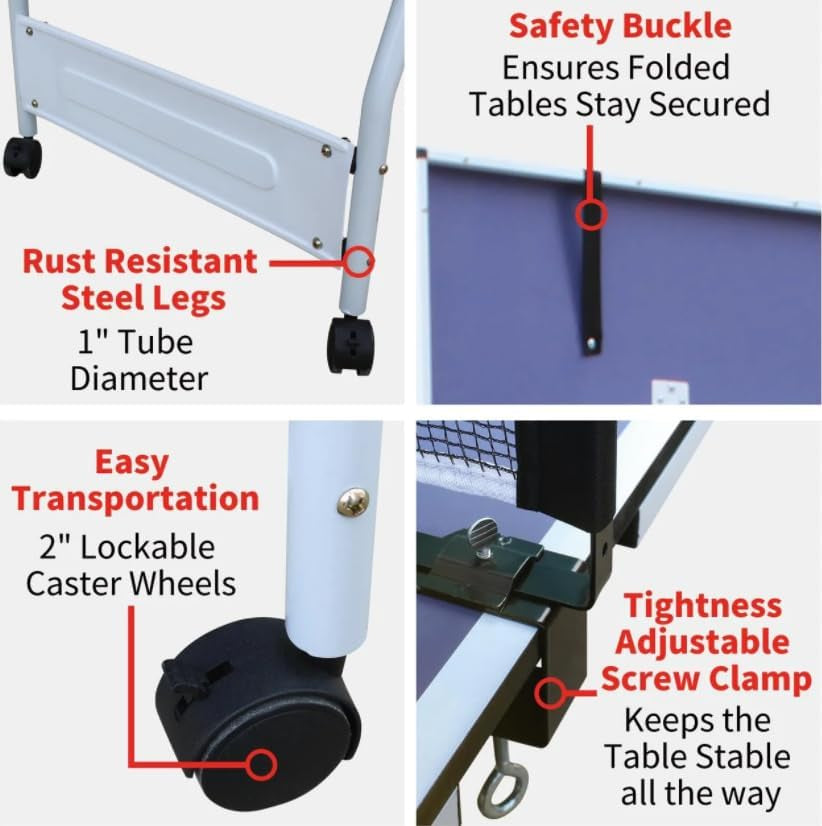 Rust Resistant Steel Legs
1" Tube Diameter

Safety Buckle
Ensures Folded Tables Stay Secured

Easy Transportation
2" Lockable Caster Wheels

Tightness Adjustable Screw Clamp
Keeps the Table Stable all the way